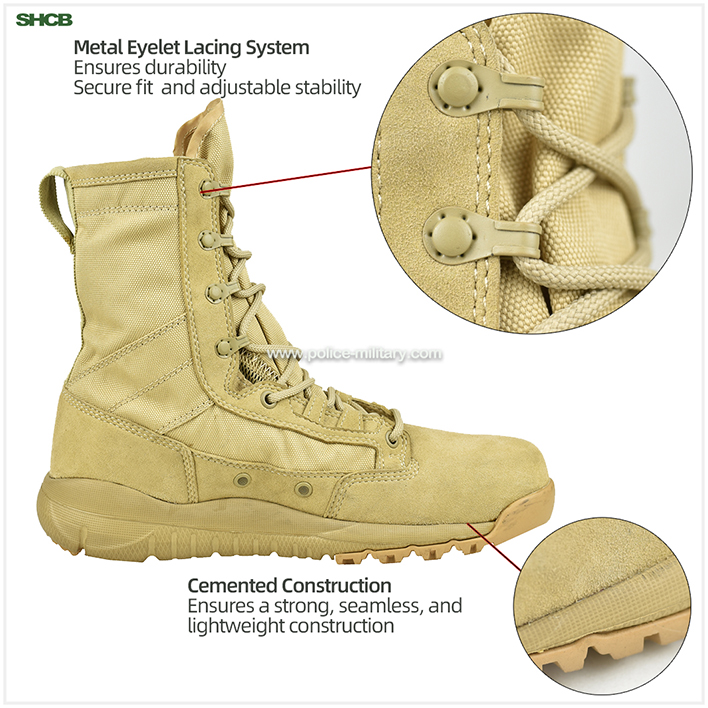 SHCB

Metal Eyelet Lacing System
Ensures durability
Secure fit  and adjustable stability

www.police-military.com

Cemented Construction
Ensures a strong, seamless, and lightweight construction